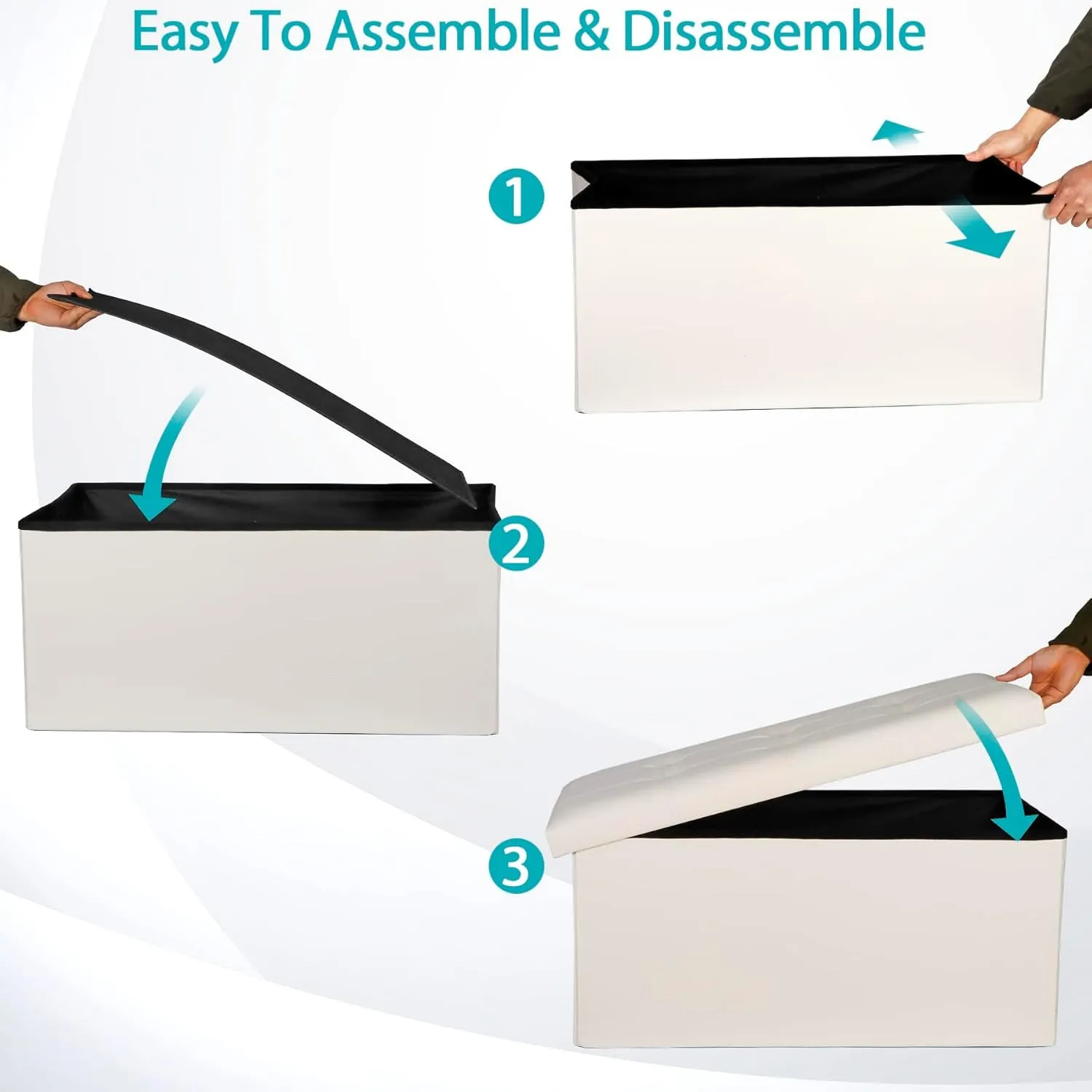 Easy To Assemble & Disassemble

1

2

3